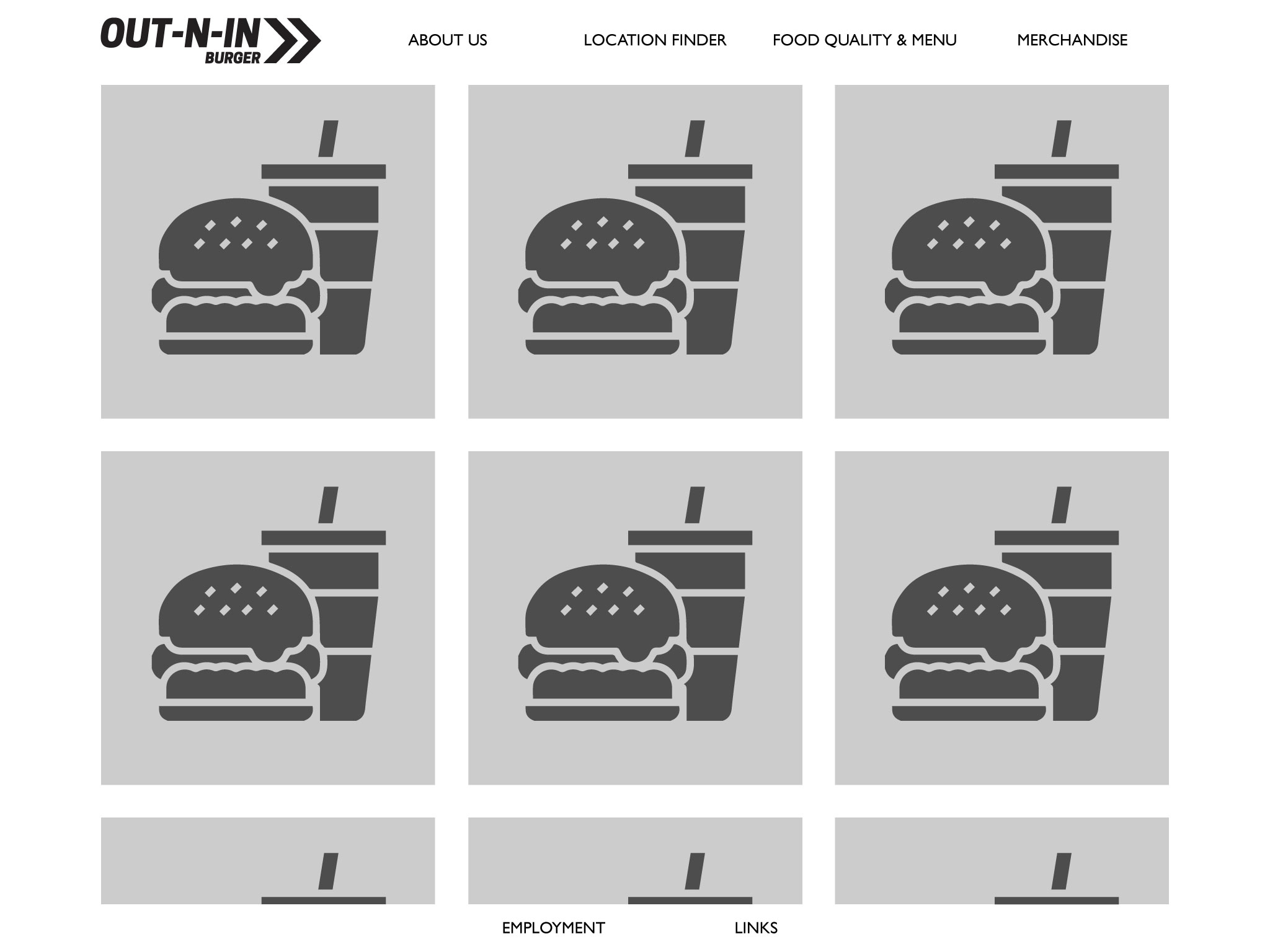 OUT-N-IN BURGER

ABOUT US LOCATION FINDER FOOD QUALITY & MENU MERCHANDISE

EMPLOYMENT LINKS